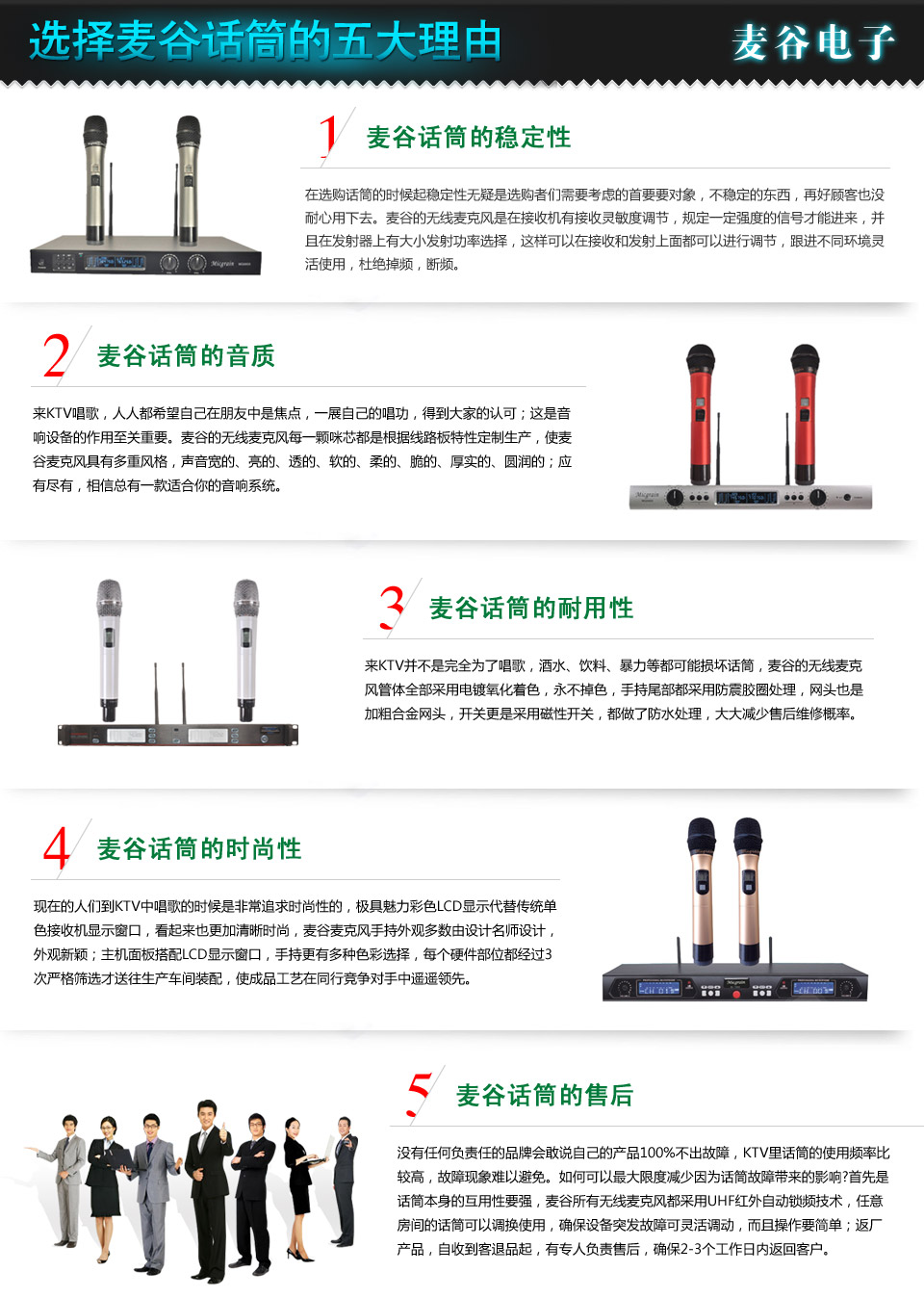 选择麦谷话筒的五大理由

麦谷电子

1 麦谷话筒的稳定性

在选购话筒的时候起稳定性无疑是选购者们需要考虑的首要要对象，不稳定的东西，再好顾客也没耐心用下去。麦谷的无线麦克风是在接收机有接收灵敏度调节，规定一定强度的信号才能进来，并且在发射器上有大小发射功率选择，这样可以在接收和发射上面都可以进行调节，跟进不同环境灵活使用，杜绝掉频，断频。

2 麦谷话筒的音质

来KTV唱歌，人人都希望自己在朋友中是焦点，一展自己的唱功，得到大家的认可；这是音响设备的作用至关重要。麦谷的无线麦克风每一颗咪芯都是根据线路板特性定制生产，使麦谷麦克风具有多重风格，声音宽的、亮的、透的、软的、柔的、脆的、厚实的、圆润的；应有尽有，相信总有一款适合你的音响系统。

3 麦谷话筒的耐用性

来KTV并不是完全为了唱歌，酒水、饮料、暴力等都可能损坏话筒，麦谷的无线麦克风管体全部采用电镀氧化着色，永不掉色，手持尾部都采用防震胶圈处理，网头也是加粗合金网头，开关更是采用磁性开关，都做了防水处理，大大减少售后维修概率。

4 麦谷话筒的时尚性

现在的人们到KTV中唱歌的时候是非常追求时尚性的，极具魅力彩色LCD显示代替传统单色接收机显示窗口，看起来也更加清晰时尚，麦谷麦克风手持外观多数由设计名师设计，外观新颖；主机面板搭配LCD显示窗口，手持更有多种色彩选择，每个硬件部位都经过3次严格筛选才送往生产车间装配，使成品工艺在同行竞争对手中遥遥领先。

5 麦谷话筒的售后

没有任何负责任的品牌会敢说自己的产品100%不出故障，KTV里话筒的使用频率比较高，故障现象难以避免。如何可以最大限度减少因为话筒故障带来的影响?首先是话筒本身的互用性要强，麦谷所有无线麦克风都采用UHF红外自动锁频技术，任意房间的话筒可以调换使用，确保设备突发故障可灵活调动，而且操作要简单；返厂产品，自收到客退品起，有专人负责售后，确保2-3个工作日内返回客户。